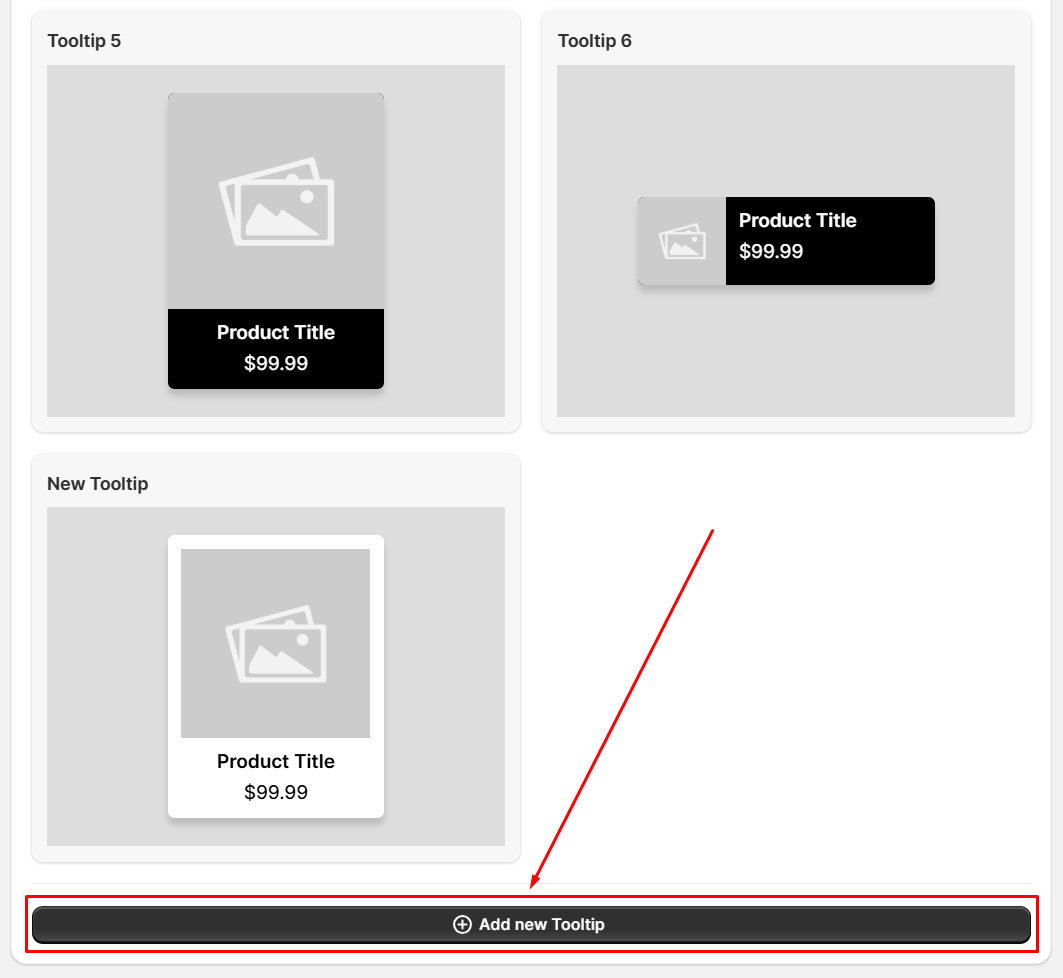 Tooltip 5

Product Title
$99.99

Tooltip 6

Product Title
$99.99

New Tooltip

Product Title
$99.99

Add new Tooltip