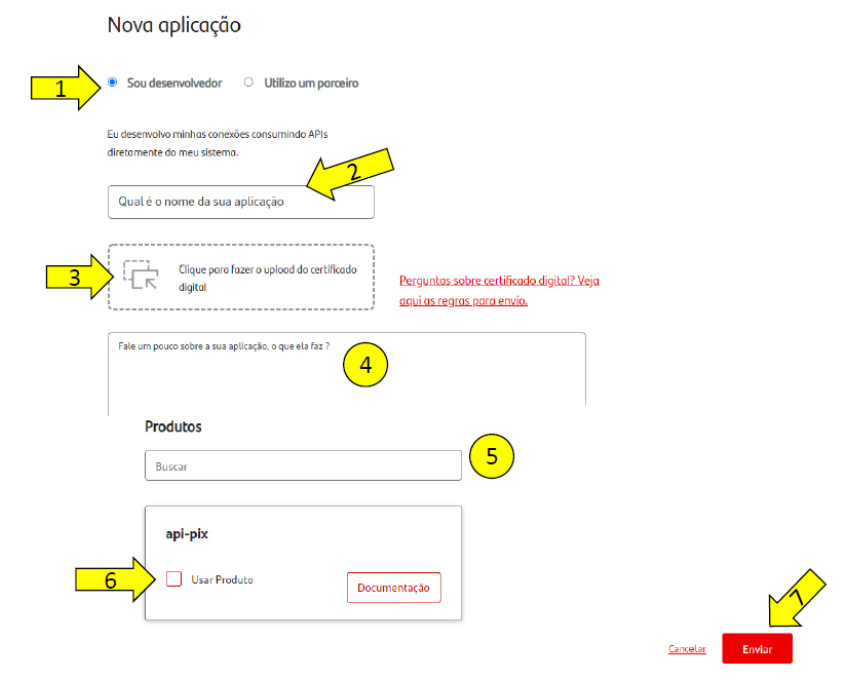 Nova aplicação

1

Sou desenvolvedor

Utilizo um parceiro

Eu desenvolvo minhas conexões consumindo APIs diretamente do meu sistema.

2

Qual é o nome da sua aplicação

3

Clique para fazer o upload do certificado digital

Perguntas sobre certificado digital? Veja aqui as regras para envio.

Fale um pouco sobre a sua aplicação, o que ela faz ?

4

Produtos

Buscar

5

api-pix

6

Usar Produto

Documentação

7

Cancelar

Enviar