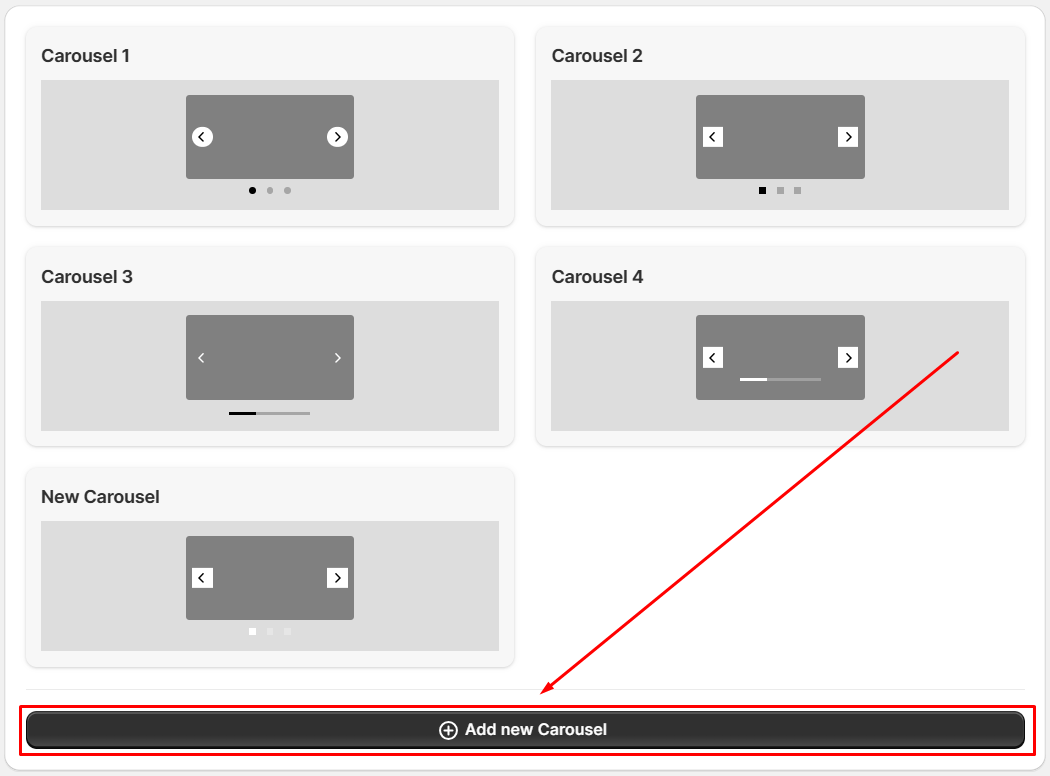 Carousel 1

Carousel 2

Carousel 3

Carousel 4

New Carousel

Add new Carousel