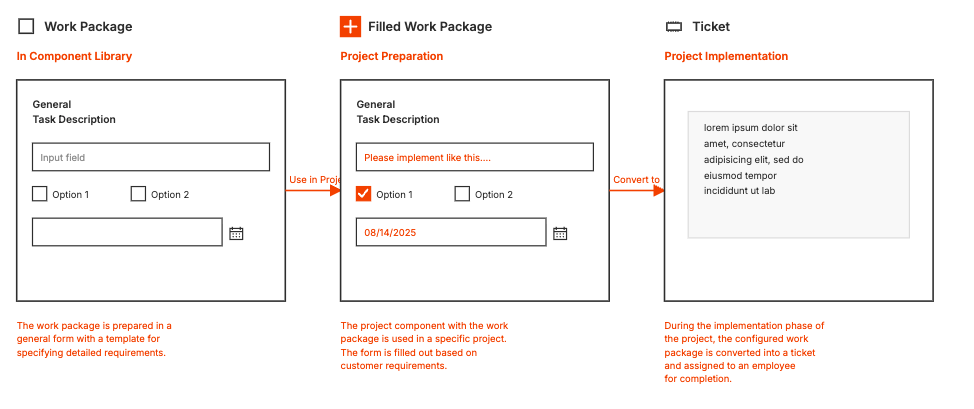 Work Package

In Component Library

General
Task Description

Input field

Option 1

Option 2

The work package is prepared in a general form with a template for specifying detailed requirements.

Use in Proje

Filled Work Package

Project Preparation

General
Task Description

Please implement like this....

Option 1

Option 2

08/14/2025

The project component with the work package is used in a specific project. The form is filled out based on customer requirements.

Convert to

Ticket

Project Implementation

lorem ipsum dolor sit amet, consectetur adipisicing elit, sed do eiusmod tempor incididunt ut lab

During the implementation phase of the project, the configured work package is converted into a ticket and assigned to an employee for completion.