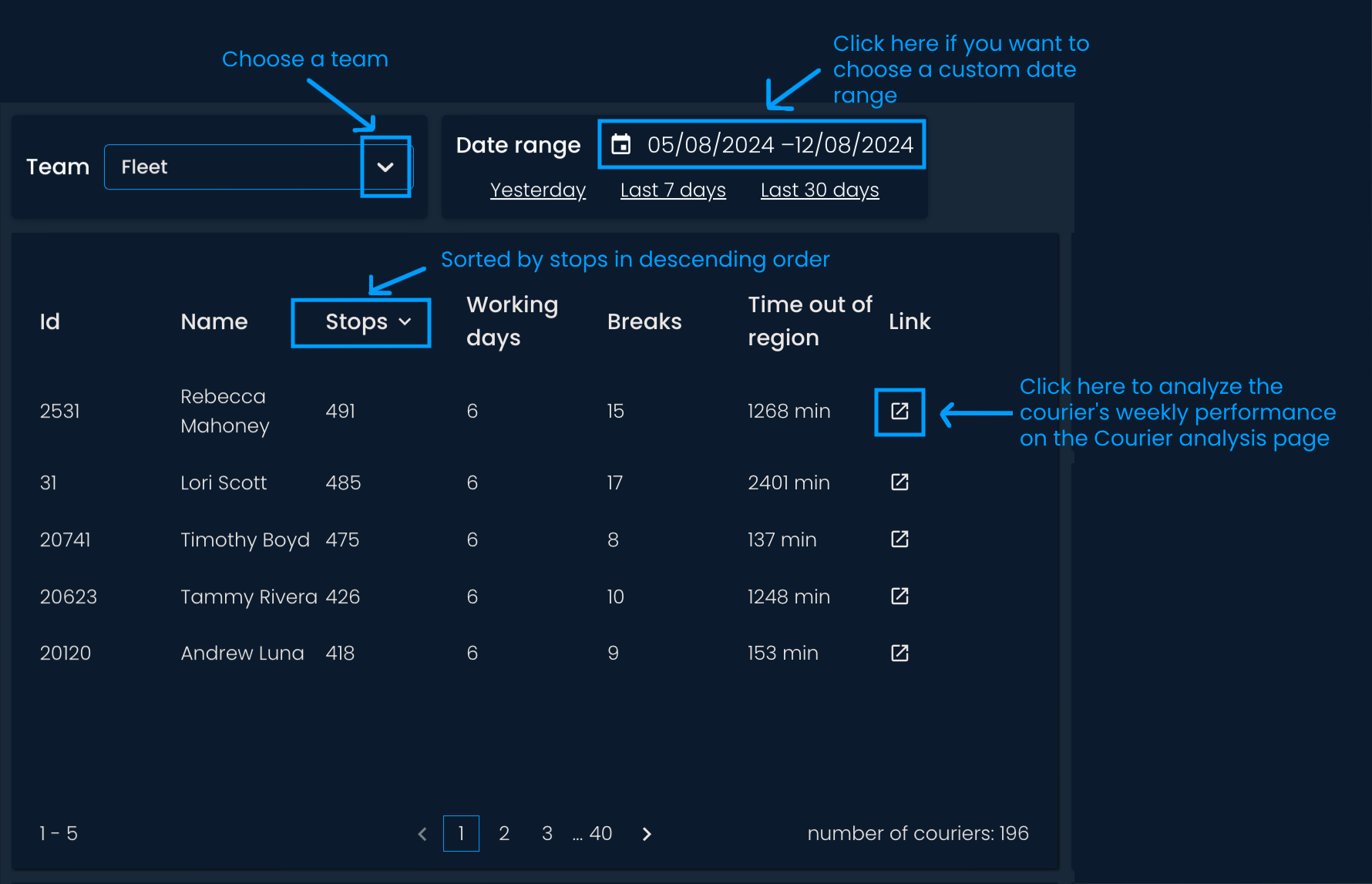 Choose a team

Click here if you want to choose a custom date range

Team Fleet

Date range 05/08/2024 –12/08/2024

Yesterday Last 7 days Last 30 days

Sorted by stops in descending order

| Id | Name | Stops | Working days | Breaks | Time out of region | Link |
|---|---|---|---|---|---|---|
| 2531 | Rebecca Mahoney | 491 | 6 | 15 | 1268 min | |
| 31 | Lori Scott | 485 | 6 | 17 | 2401 min | |
| 20741 | Timothy Boyd | 475 | 6 | 8 | 137 min | |
| 20623 | Tammy Rivera | 426 | 6 | 10 | 1248 min | |
| 20120 | Andrew Luna | 418 | 6 | 9 | 153 min | |

Click here to analyze the courier's weekly performance on the Courier analysis page

1 - 5

1 2 3 ... 40

number of couriers: 196