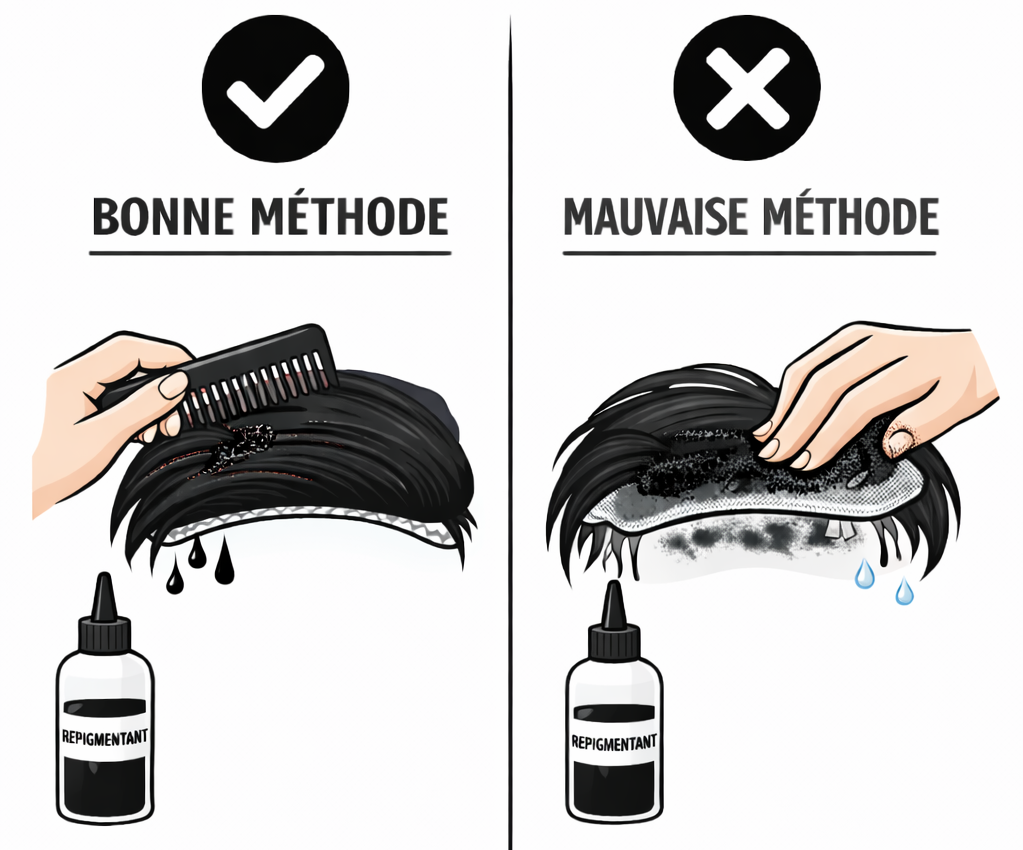 BONNE MÉTHODE

REPIGMENTANT

MAUVAISE MÉTHODE

REPIGMENTANT