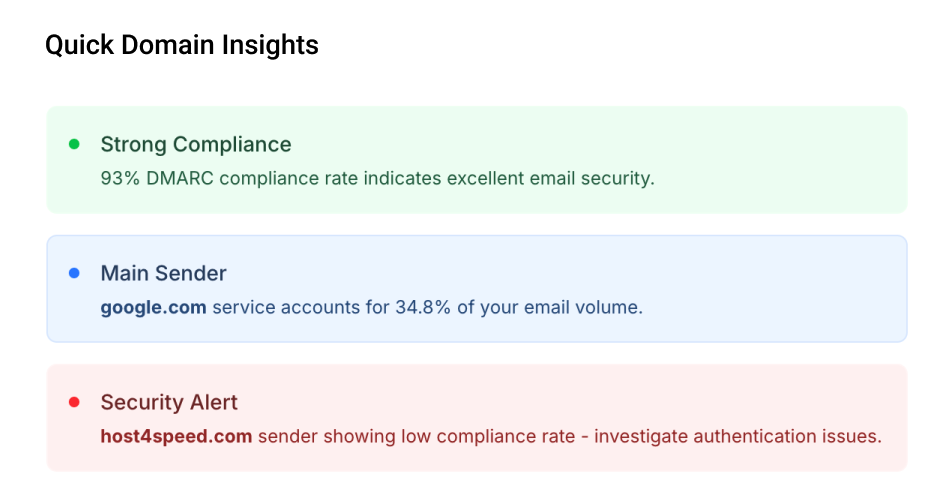 Quick Domain Insights

Strong Compliance
93% DMARC compliance rate indicates excellent email security.

Main Sender
google.com service accounts for 34.8% of your email volume.

Security Alert
host4speed.com sender showing low compliance rate - investigate authentication issues.