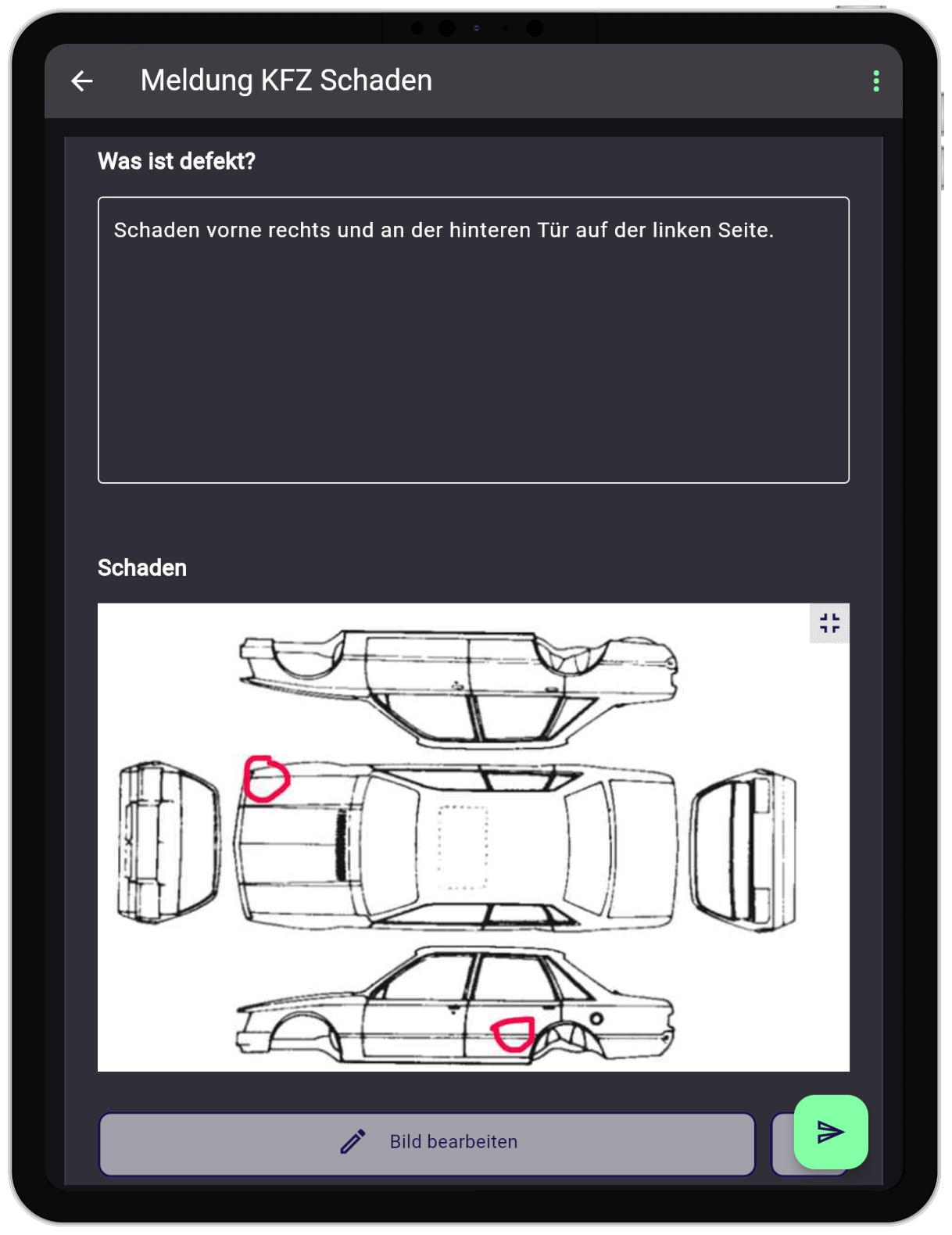 Meldung KFZ Schaden

Was ist defekt?

Schaden vorne rechts und an der hinteren Tür auf der linken Seite.

Schaden

Bild bearbeiten