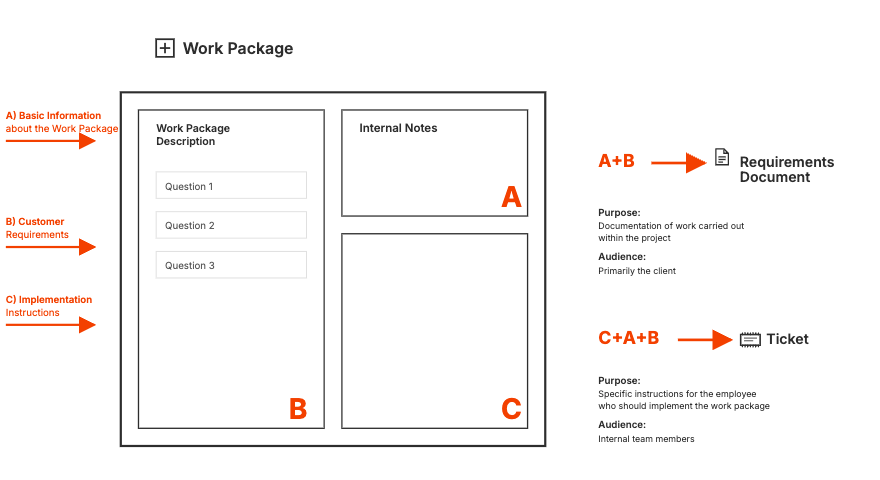 Work Package

A) Basic Information
about the Work Package

B) Customer
Requirements

C) Implementation
Instructions

Work Package Description

Question 1

Question 2

Question 3

B

Internal Notes

A

C

A+B

Requirements Document

Purpose:
Documentation of work carried out within the project

Audience:
Primarily the client

C+A+B

Ticket

Purpose:
Specific instructions for the employee who should implement the work package

Audience:
Internal team members