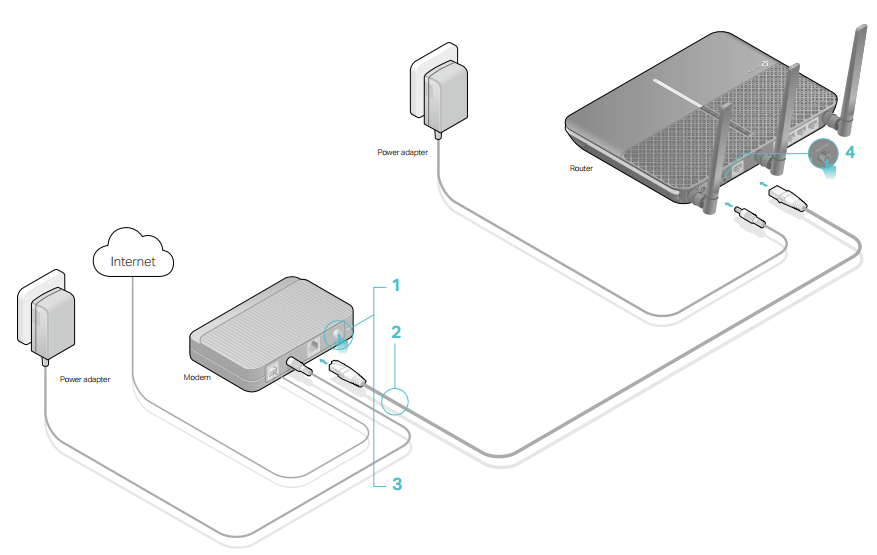 Power adapter

Router

4

Internet

1

2

3

Power adapter

Modem